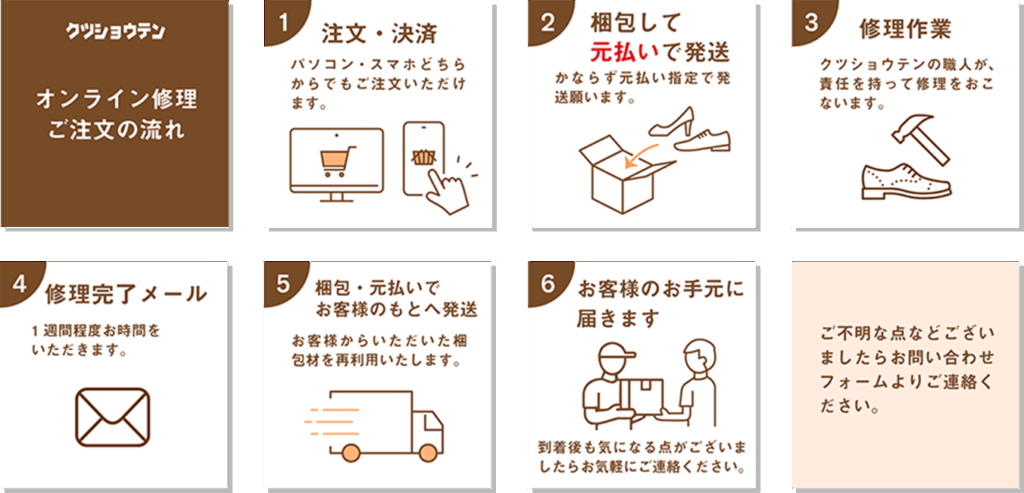 クツショウテン

オンライン修理
ご注文の流れ

1
注文・決済
パソコン・スマホどちらからでもご注文いただけます。

2
梱包して
元払いで発送
かならず元払い指定で発送願います。

3
修理作業
クツショウテンの職人が、責任を持って修理をおこないます。

4
修理完了メール
1週間程度お時間をいただきます。

5
梱包・元払いで
お客様のもとへ発送
お客様からいただいた梱包材を再利用いたします。

6
お客様のお手元に
届きます
到着後も気になる点がございましたらお気軽にご連絡ください。

ご不明な点などございましたらお問い合わせフォームよりご連絡ください。